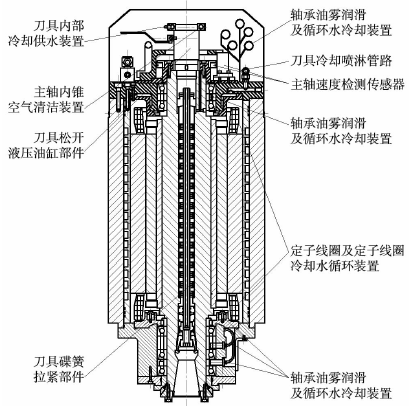 刀具内部
冷却供水装置

主轴内锥
空气清洁装置

刀具松开
液压油缸部件

刀具碟簧
拉紧部件

轴承油雾润滑
及循环水冷却装置

刀具冷却喷淋管路

主轴速度检测传感器

轴承油雾润滑
及循环水冷却装置

定子线圈及定子线圈
冷却水循环装置

轴承油雾润滑
及循环水冷却装置